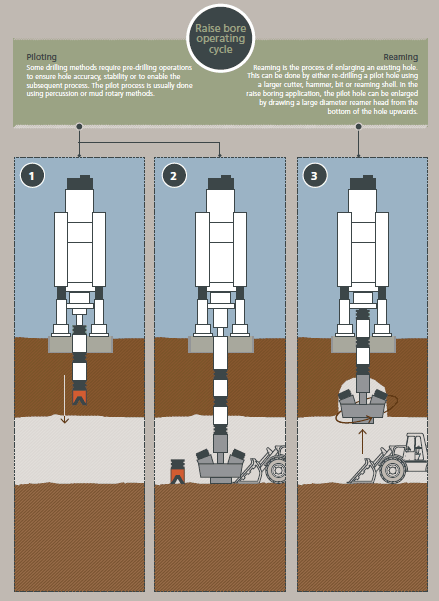 Raise bore operating cycle

Piloting
Some drilling methods require pre-drilling operations to ensure hole accuracy, stability or to enable the subsequent process. The pilot process is usually done using percussion or mud rotary methods.

Reaming
Reaming is the process of enlarging an existing hole. This can be done by either re-drilling a pilot hole using a larger cutter, hammer, bit or reaming shell. In the raise boring application, the pilot hole can be enlarged by drawing a large diameter reamer head from the bottom of the hole upwards.

1

2

3